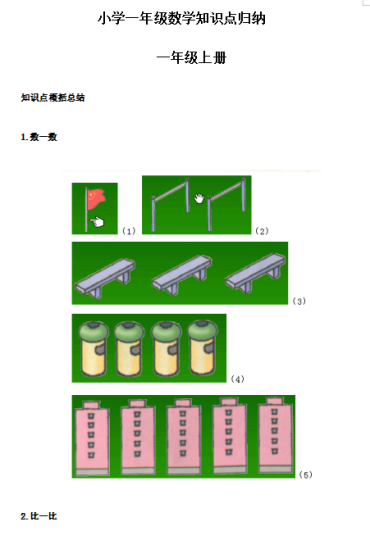 小学一年级数学知识点归纳

一年级上册

知识点概括总结

1.数一数

（1）

（2）

（3）

（4）

（5）

2.比一比