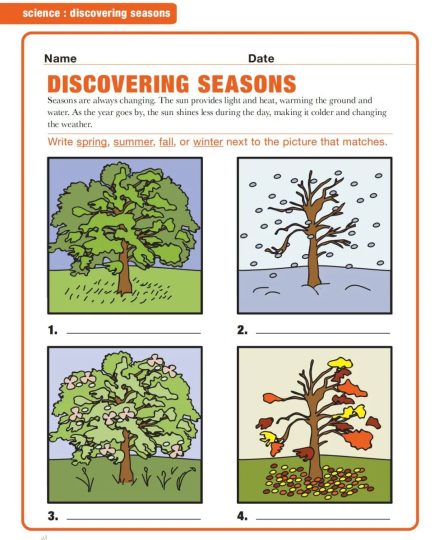 science : discovering seasons

Name Date

DISCOVERING SEASONS

Seasons are always changing. The sun provides light and heat, warming the ground and water. As the year goes by, the sun shines less during the day, making it colder and changing the weather.

Write spring, summer, fall, or winter next to the picture that matches.

1. ____________

2. ____________

3. ____________

4. ____________